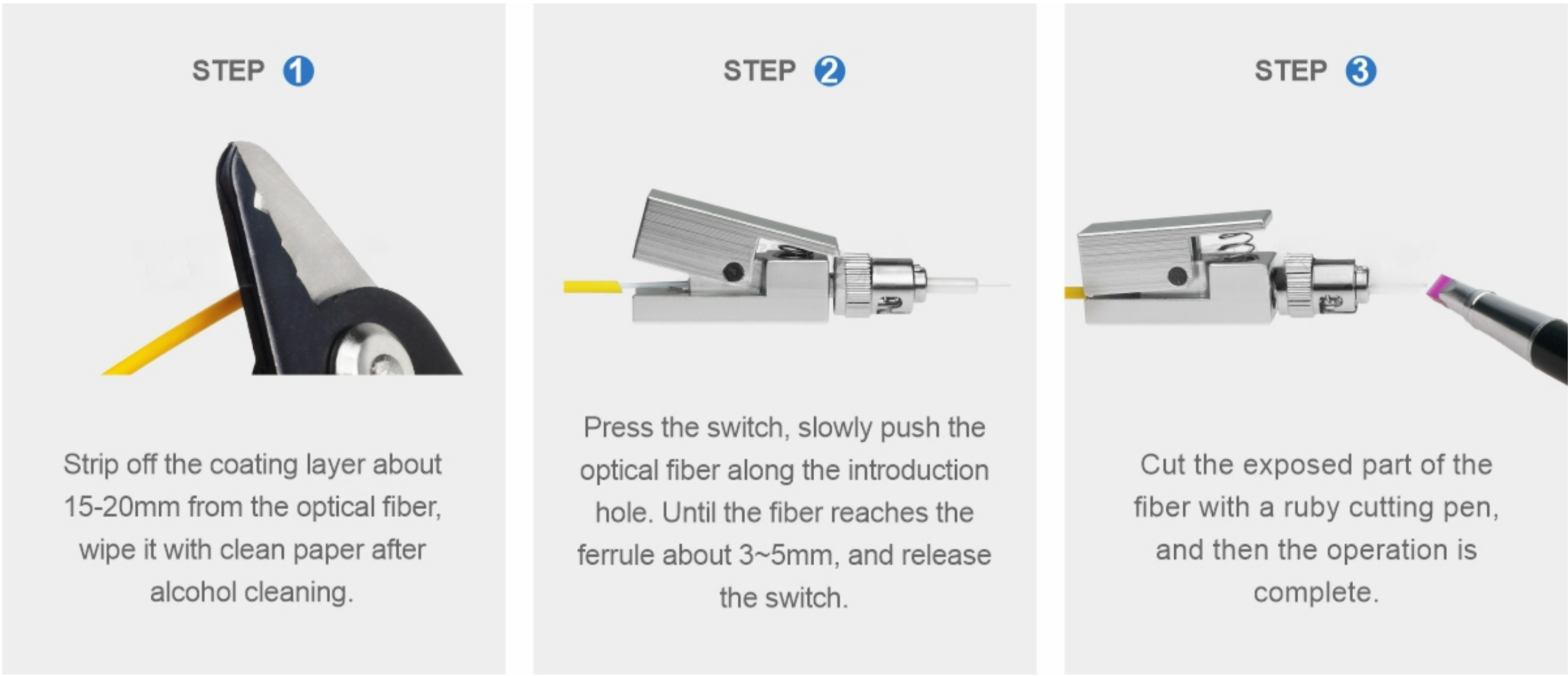 STEP 1

Strip off the coating layer about 15-20mm from the optical fiber, wipe it with clean paper after alcohol cleaning.

STEP 2

Press the switch, slowly push the optical fiber along the introduction hole. Until the fiber reaches the ferrule about 3~5mm, and release the switch.

STEP 3

Cut the exposed part of the fiber with a ruby cutting pen, and then the operation is complete.