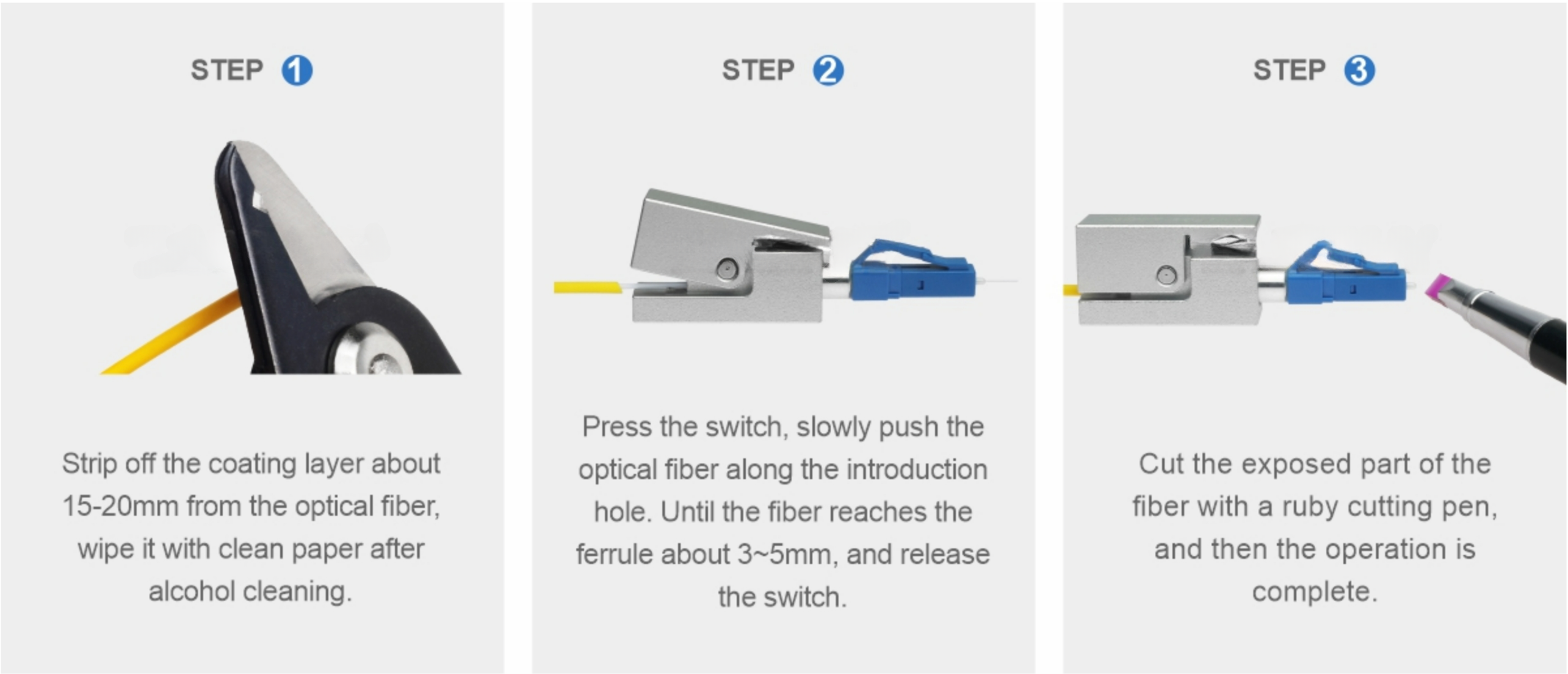 STEP 1

Strip off the coating layer about 15-20mm from the optical fiber, wipe it with clean paper after alcohol cleaning.

STEP 2

Press the switch, slowly push the optical fiber along the introduction hole. Until the fiber reaches the ferrule about 3~5mm, and release the switch.

STEP 3

Cut the exposed part of the fiber with a ruby cutting pen, and then the operation is complete.